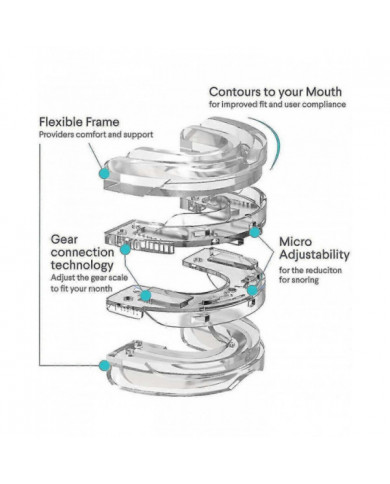 Contours to your Mouth
for improved fit and user compliance

Flexible Frame
Providers comfort and support

Gear connection technology
Adjust the gear scale to fit your month

Micro Adjustability
for the reduciton for snoring