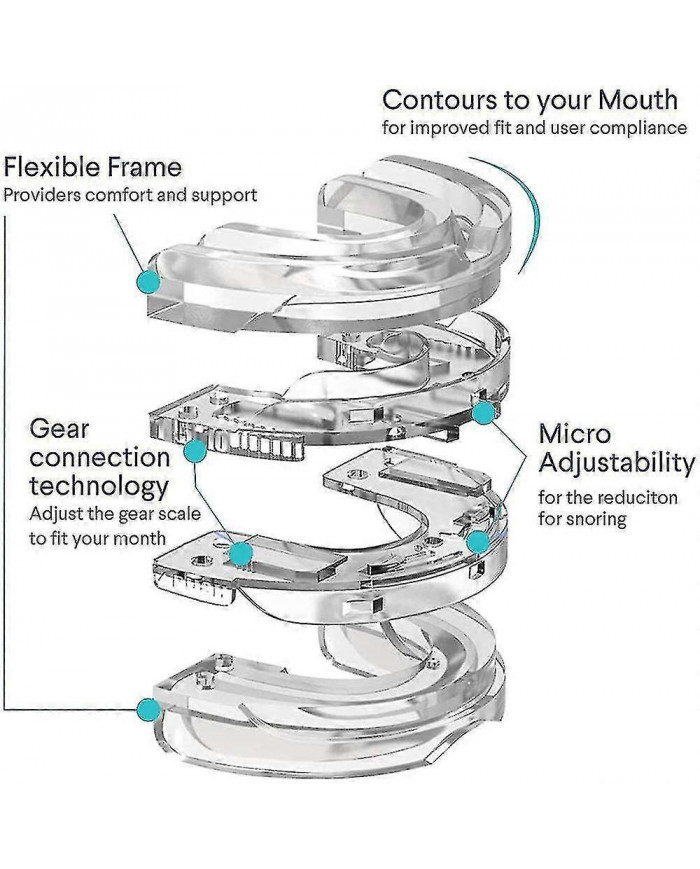 Contours to your Mouth
for improved fit and user compliance

Flexible Frame
Providers comfort and support

Gear connection technology
Adjust the gear scale to fit your month

Micro Adjustability
for the reduciton for snoring