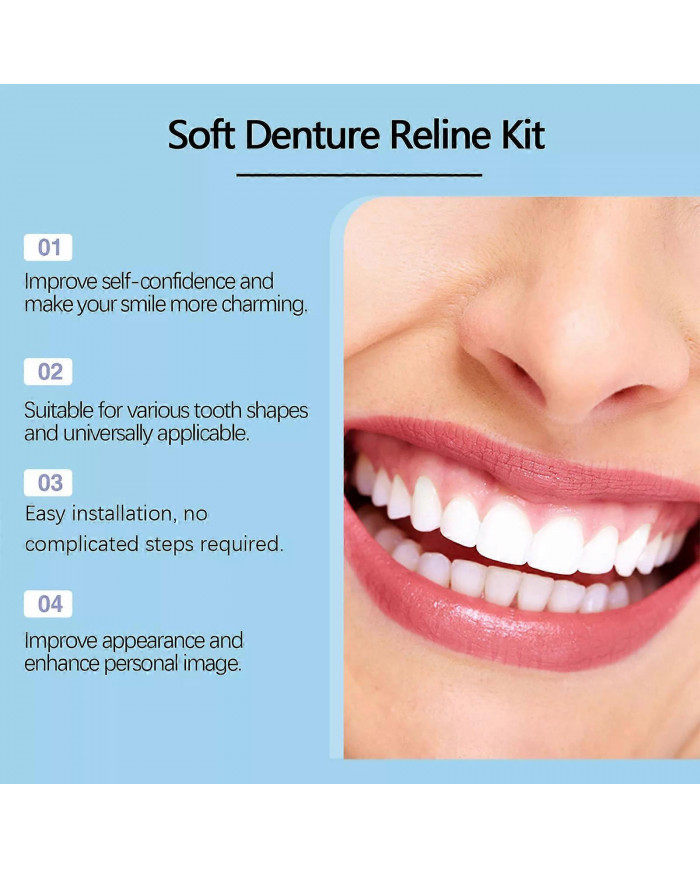 Soft Denture Reline Kit

01

Improve self-confidence and make your smile more charming.

02

Suitable for various tooth shapes and universally applicable.

03

Easy installation, no complicated steps required.

04

Improve appearance and enhance personal image.