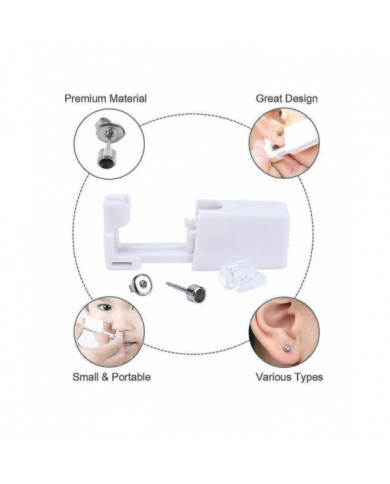 Premium Material

Great Design

Small & Portable

Various Types