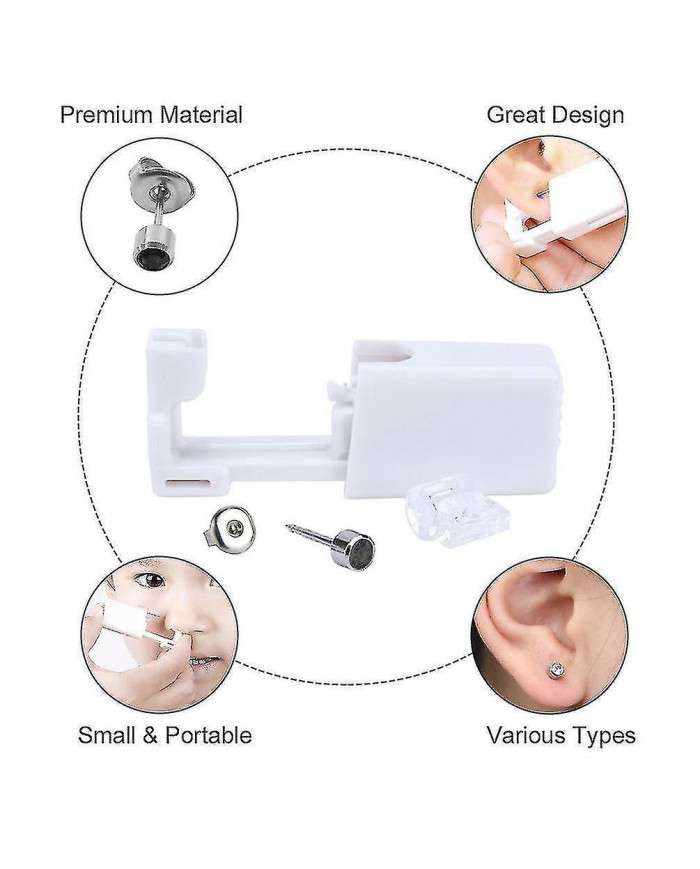 Premium Material

Great Design

Small & Portable

Various Types