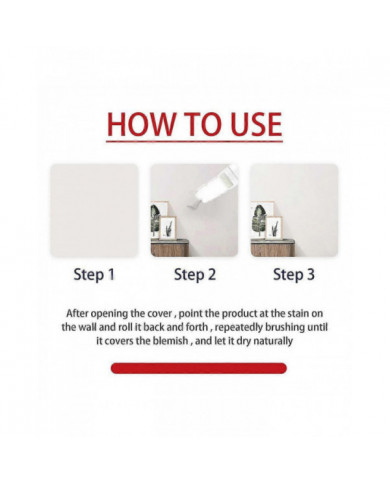 HOW TO USE

Step 1

Step 2

Step 3

After opening the cover , point the product at the stain on the wall and roll it back and forth , repeatedly brushing until it covers the blemish , and let it dry naturally