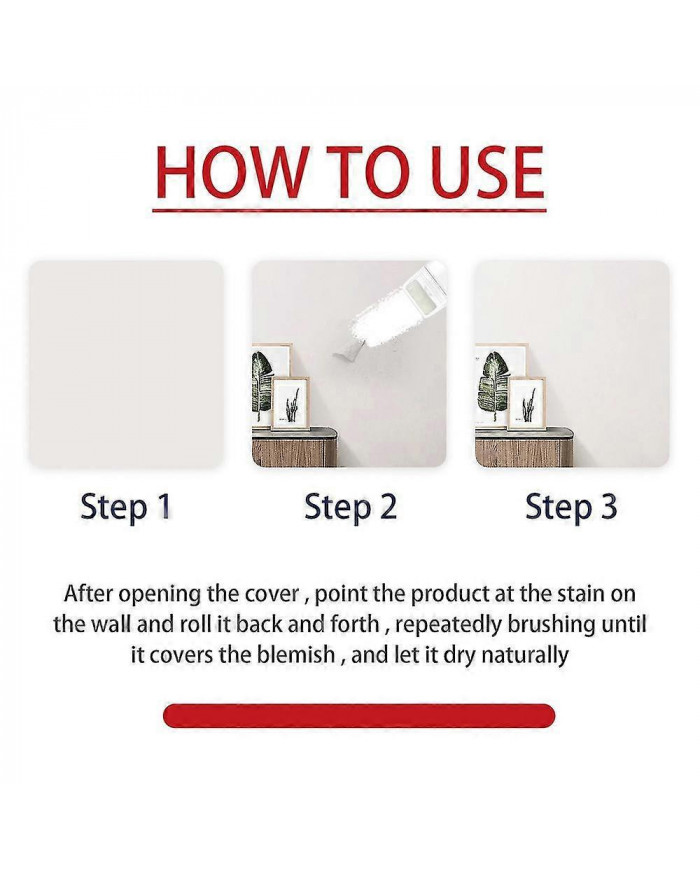 HOW TO USE

Step 1

Step 2

Step 3

After opening the cover , point the product at the stain on the wall and roll it back and forth , repeatedly brushing until it covers the blemish , and let it dry naturally