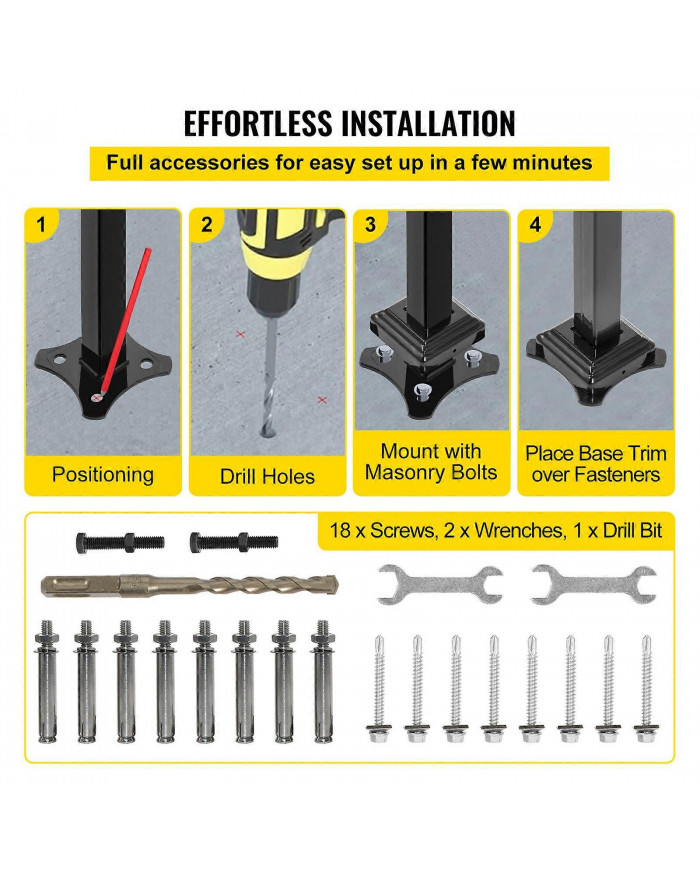 EFFORTLESS INSTALLATION

Full accessories for easy set up in a few minutes

1

Positioning

2

Drill Holes

3

Mount with Masonry Bolts

4

Place Base Trim over Fasteners

18 x Screws, 2 x Wrenches, 1 x Drill Bit