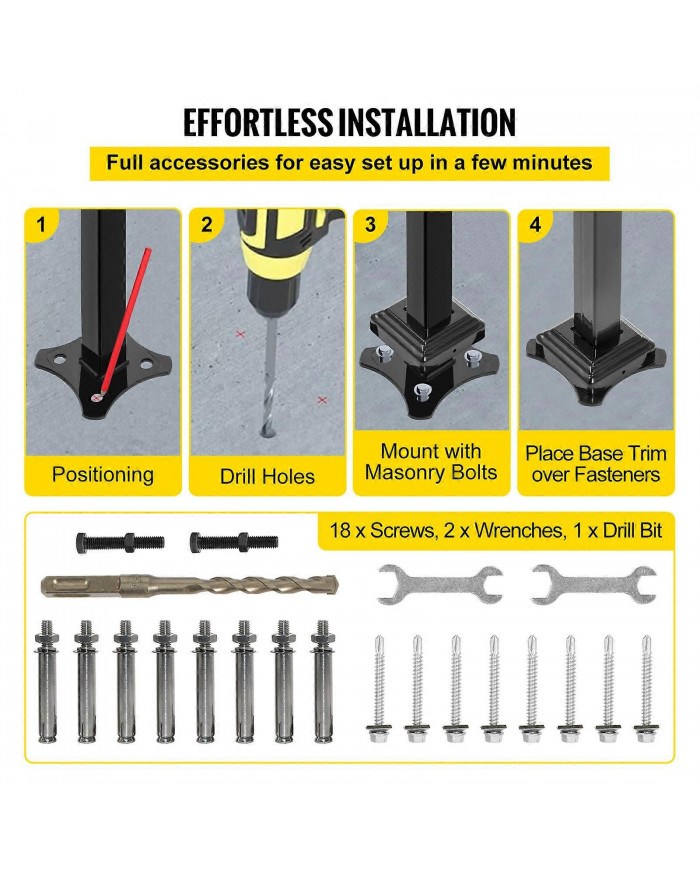 EFFORTLESS INSTALLATION

Full accessories for easy set up in a few minutes

1

Positioning

2

Drill Holes

3

Mount with Masonry Bolts

4

Place Base Trim over Fasteners

18 x Screws, 2 x Wrenches, 1 x Drill Bit