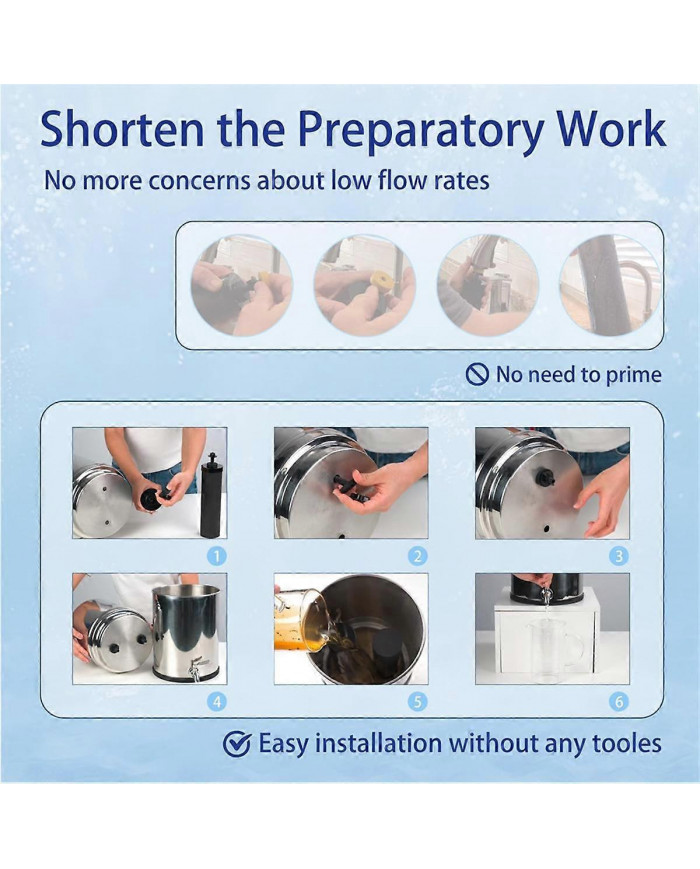 Shorten the Preparatory Work

No more concerns about low flow rates

No need to prime

1

2

3

4

5

6

Easy installation without any tooles