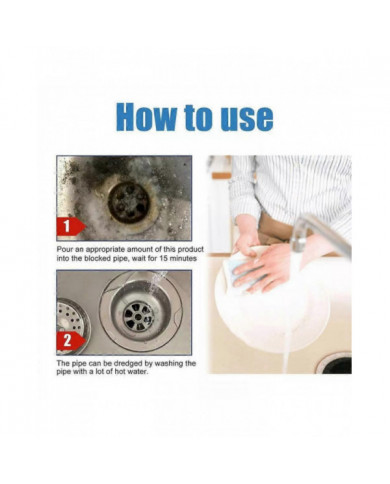 How to use

1

Pour an appropriate amount of this product into the blocked pipe, wait for 15 minutes

2

The pipe can be dredged by washing the pipe with a lot of hot water.