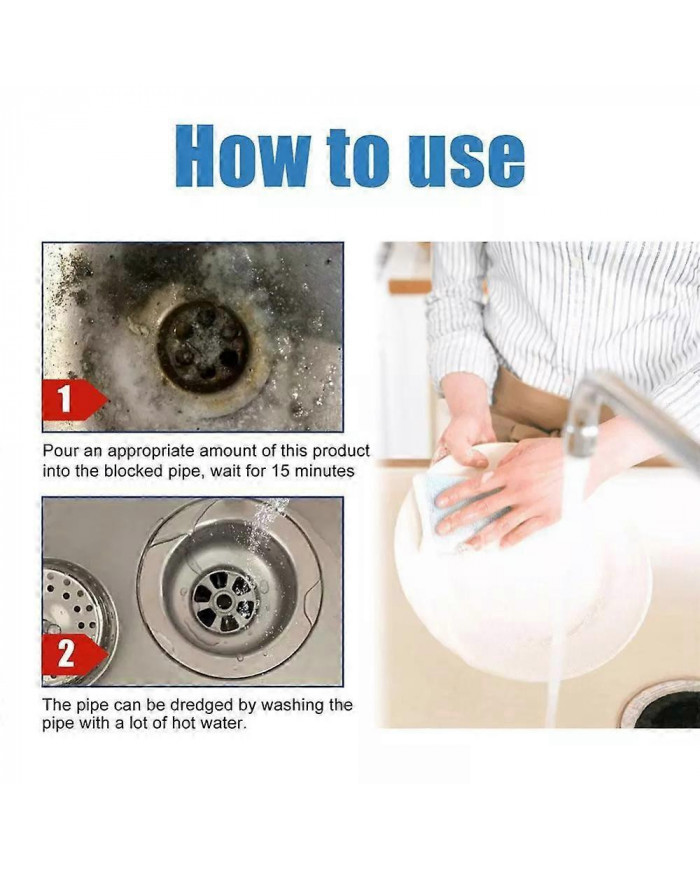 How to use

1

Pour an appropriate amount of this product into the blocked pipe, wait for 15 minutes

2

The pipe can be dredged by washing the pipe with a lot of hot water.