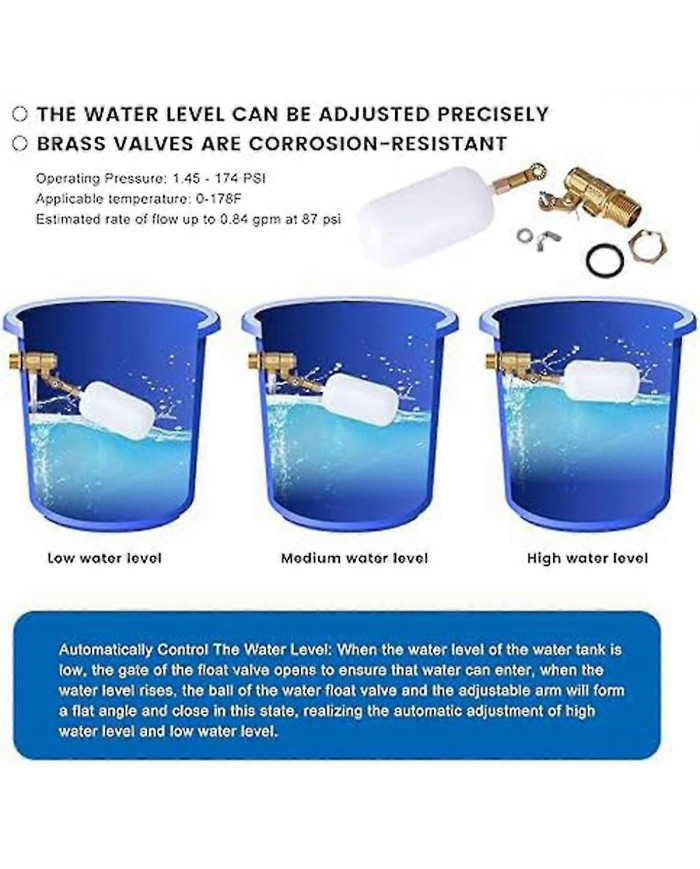 ○ THE WATER LEVEL CAN BE ADJUSTED PRECISELY
○ BRASS VALVES ARE CORROSION-RESISTANT

Operating Pressure: 1.45 - 174 PSI
Applicable temperature: 0-178F
Estimated rate of flow up to 0.84 gpm at 87 psi

Low water level

Medium water level

High water level

Automatically Control The Water Level: When the water level of the water tank is low, the gate of the float valve opens to ensure that water can enter, when the water level rises, the ball of the water float valve and the adjustable arm will form a flat angle and close in this state, realizing the automatic adjustment of high water level and low water level.