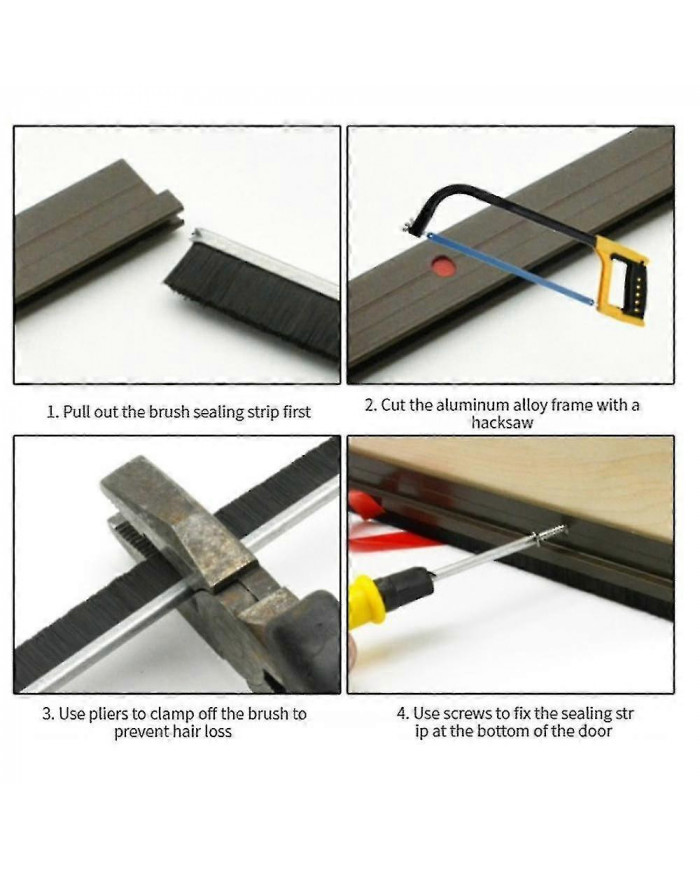 1. Pull out the brush sealing strip first

2. Cut the aluminum alloy frame with a hacksaw

3. Use pliers to clamp off the brush to prevent hair loss

4. Use screws to fix the sealing str ip at the bottom of the door