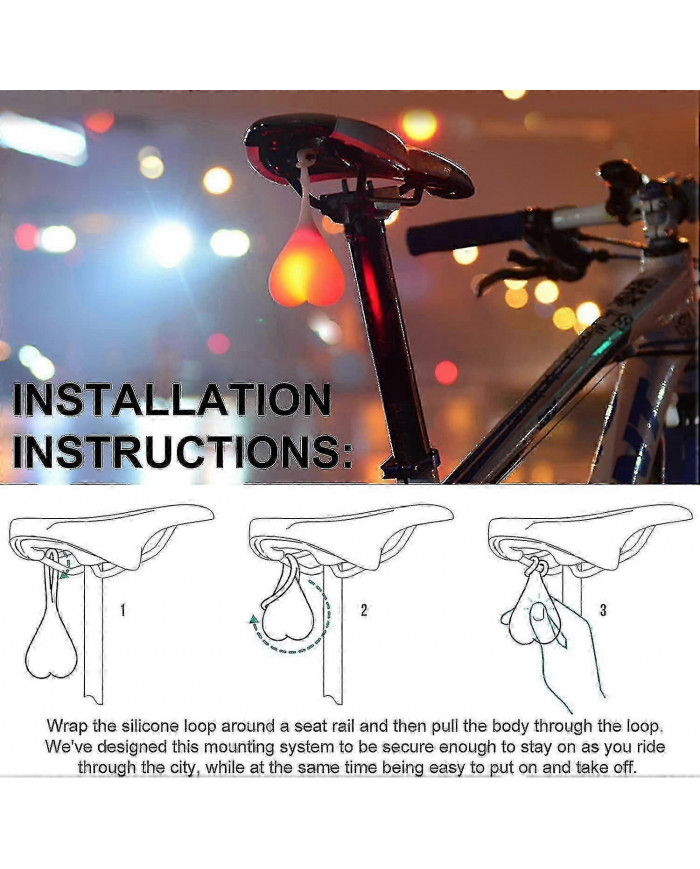 INSTALLATION INSTRUCTIONS:

1

2

3

Wrap the silicone loop around a seat rail and then pull the body through the loop. We've designed this mounting system to be secure enough to stay on as you ride through the city, while at the same time being easy to put on and take off.