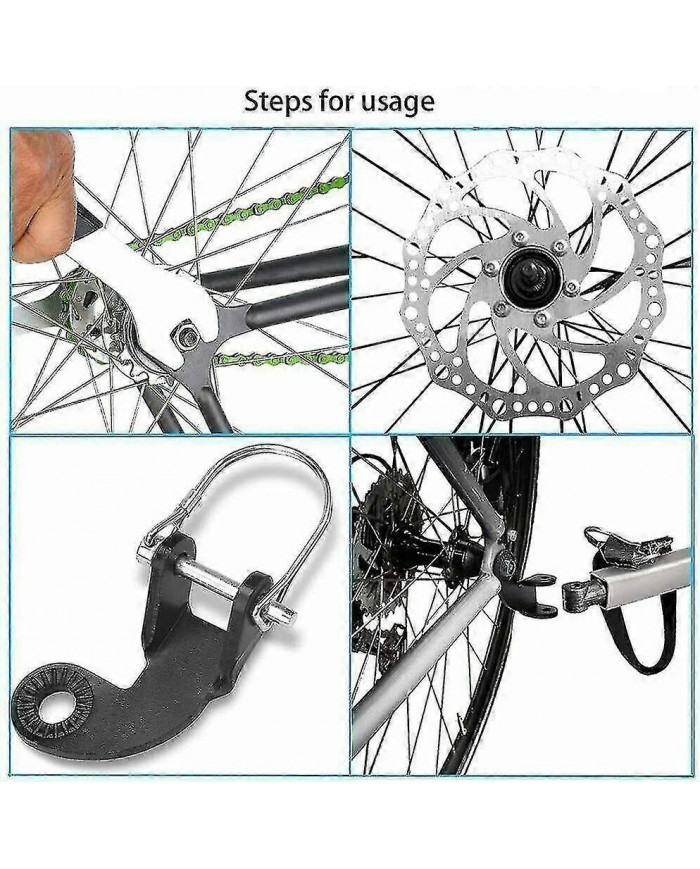 Steps for usage