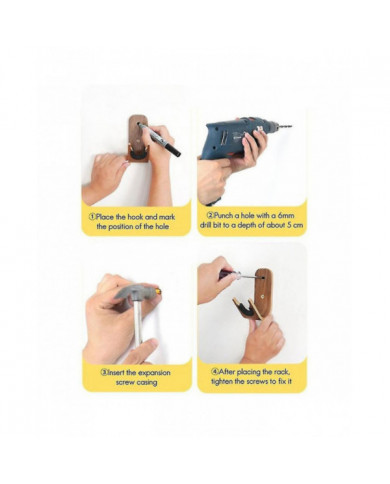 ①Place the hook and mark the position of the hole

②Punch a hole with a 6mm drill bit to a depth of about 5 cm

③Insert the expansion screw casing

④After placing the rack, tighten the screws to fix it