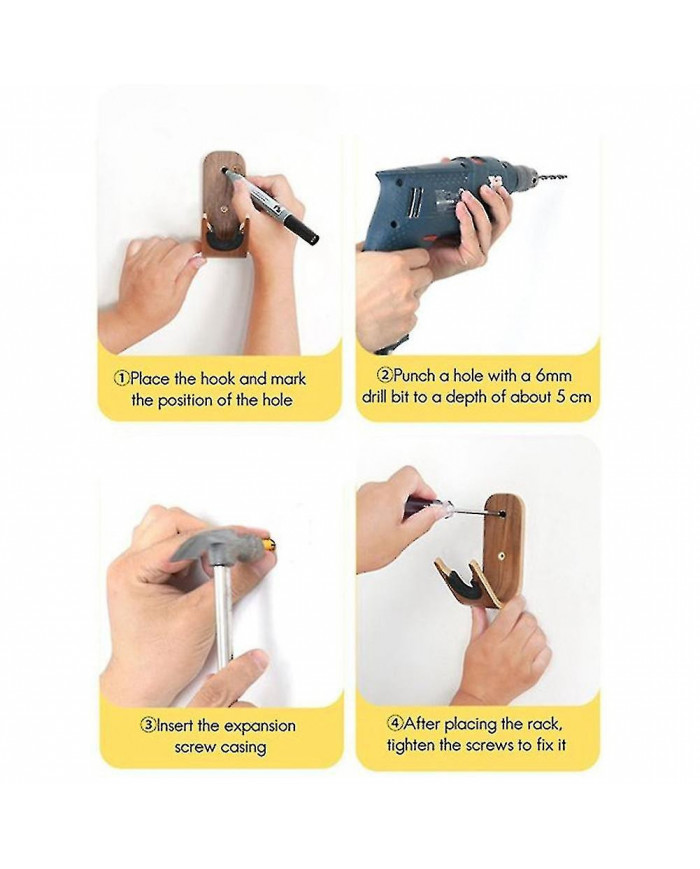 ①Place the hook and mark the position of the hole

②Punch a hole with a 6mm drill bit to a depth of about 5 cm

③Insert the expansion screw casing

④After placing the rack, tighten the screws to fix it