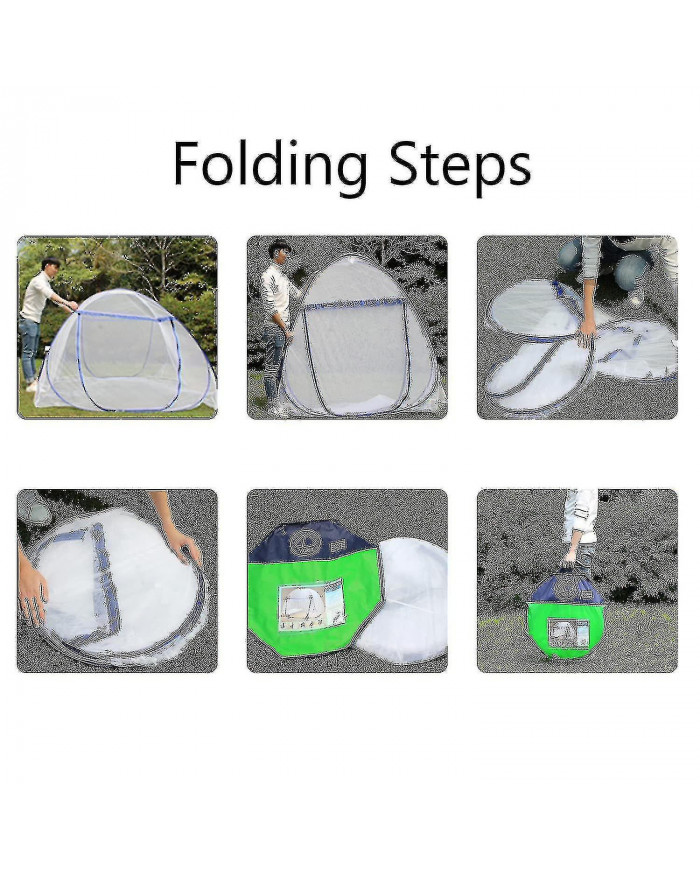 Folding Steps