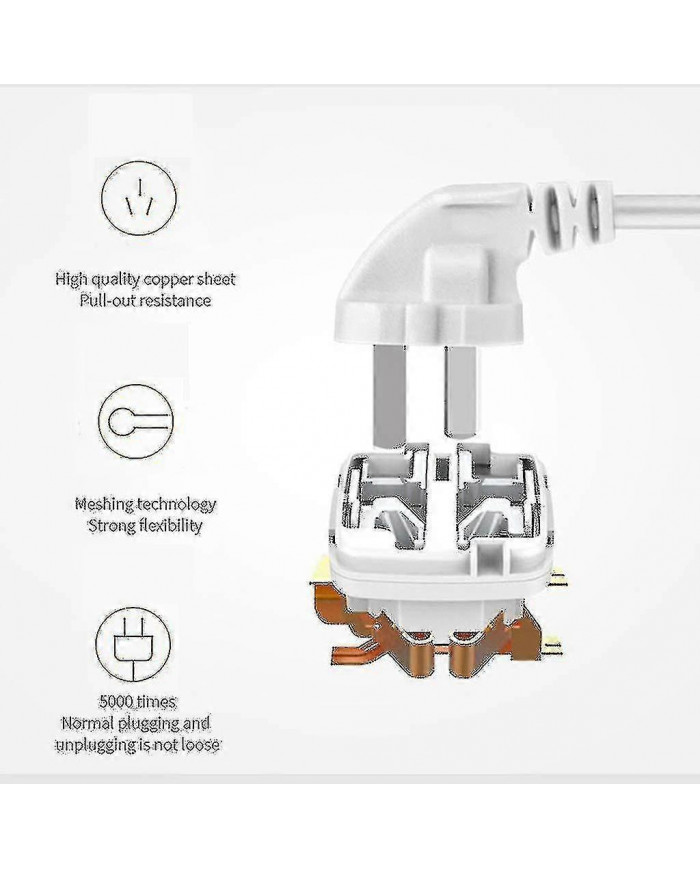 High quality copper sheet
Pull-out resistance

Meshing technology
Strong flexibility

5000 times
Normal plugging and
unplugging is not loose