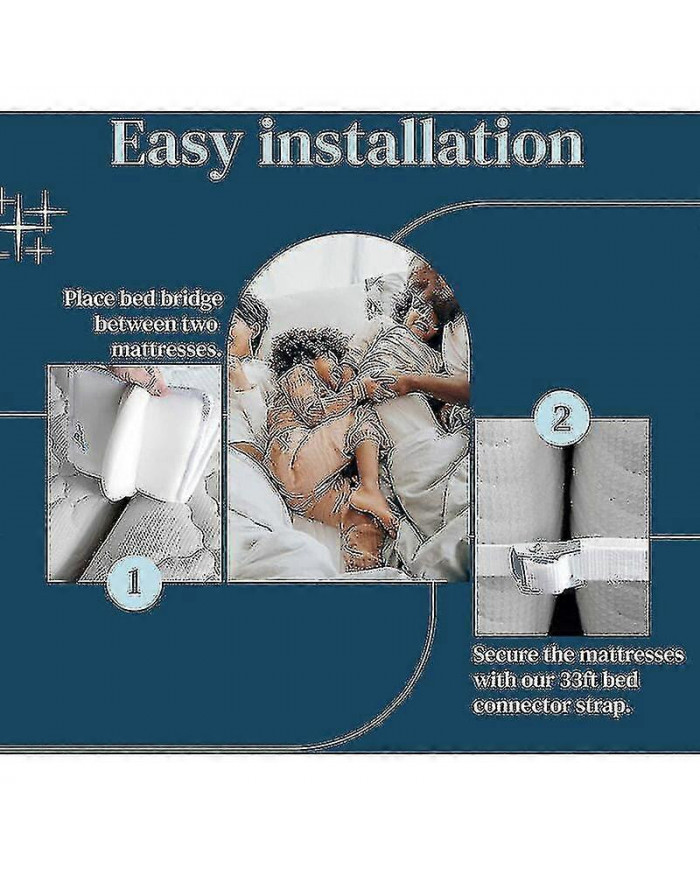 Easy installation

Place bed bridge between two mattresses.

1

2

Secure the mattresses with our 33ft bed connector strap.