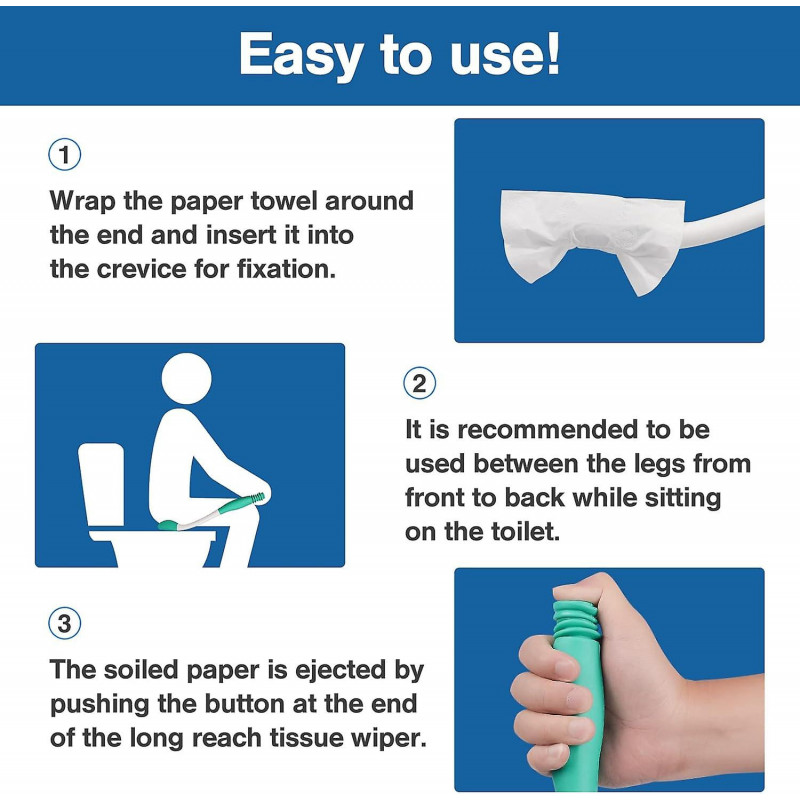 Easy to use!

1

Wrap the paper towel around the end and insert it into the crevice for fixation.

2

It is recommended to be used between the legs from front to back while sitting on the toilet.

3

The soiled paper is ejected by pushing the button at the end of the long reach tissue wiper.