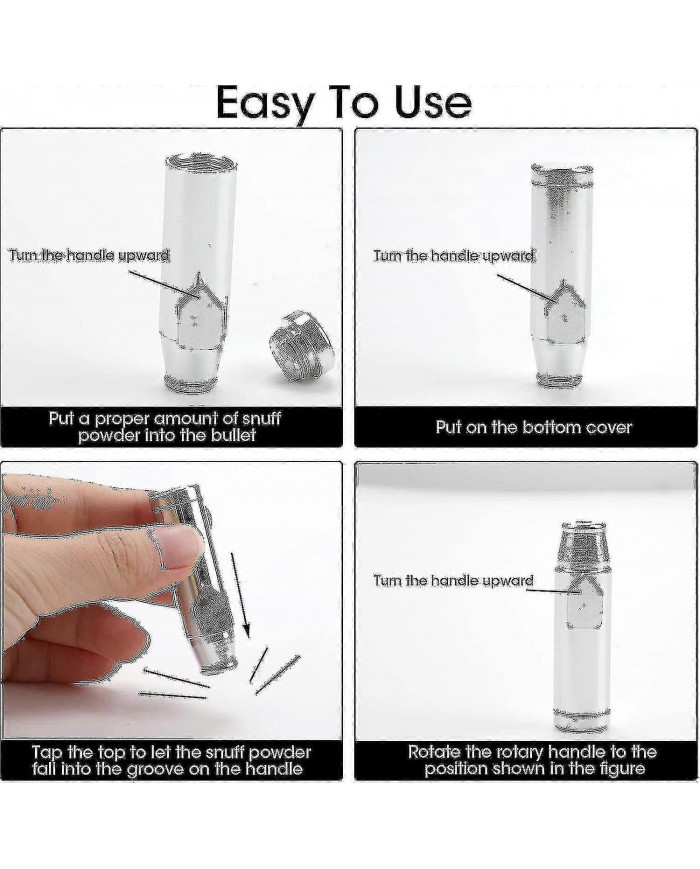 Easy To Use

Turn the handle upward

Put a proper amount of snuff powder into the bullet

Turn the handle upward

Put on the bottom cover

Tap the top to let the snuff powder fall into the groove on the handle

Turn the handle upward

Rotate the rotary handle to the position shown in the figure