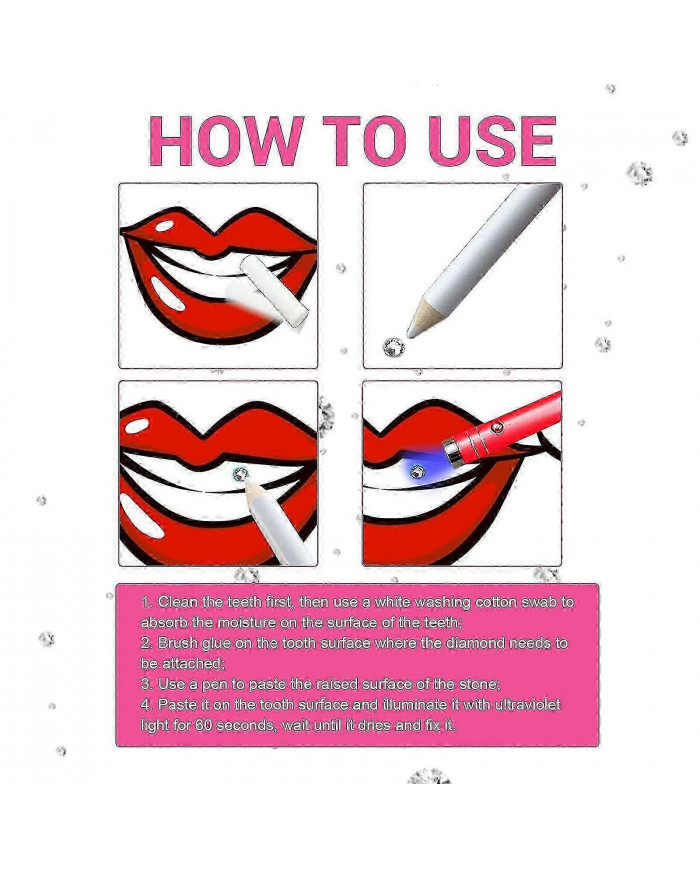 HOW TO USE

1. Clean the teeth first, then use a white washing cotton swab to absorb the moisture on the surface of the teeth;
2. Brush glue on the tooth surface where the diamond needs to be attached;
3. Use a pen to paste the raised surface of the stone;
4. Paste it on the tooth surface and illuminate it with ultraviolet light for 60 seconds, wait until it dries and fix it.