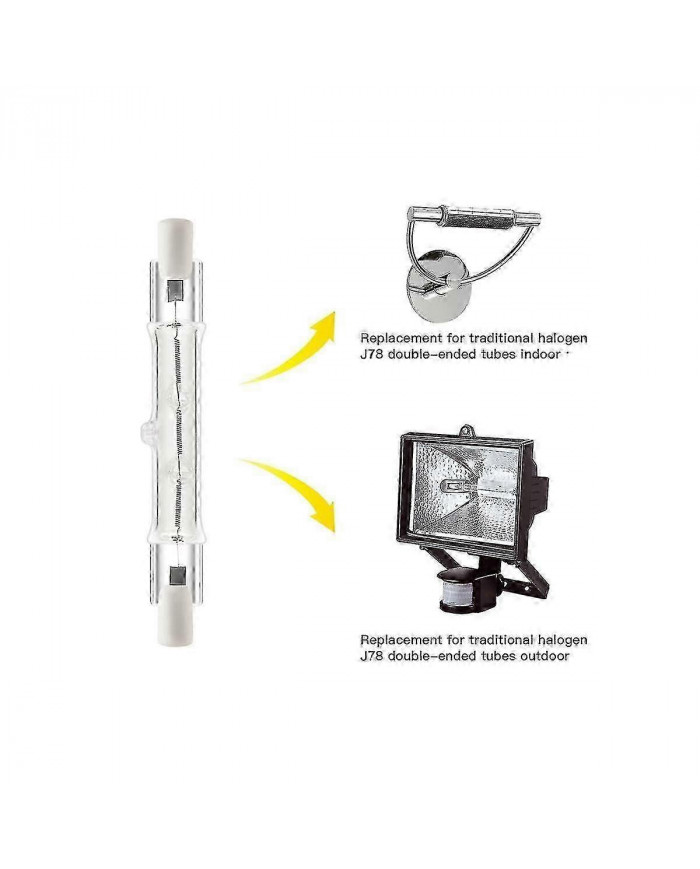 Replacement for traditional halogen J78 double-ended tubes indoor

Replacement for traditional halogen J78 double-ended tubes outdoor