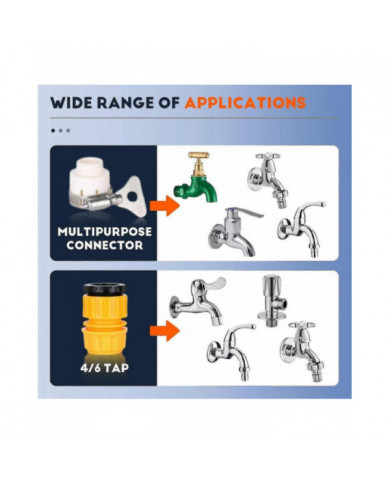 WIDE RANGE OF APPLICATIONS

MULTIPURPOSE CONNECTOR

4/6 TAP