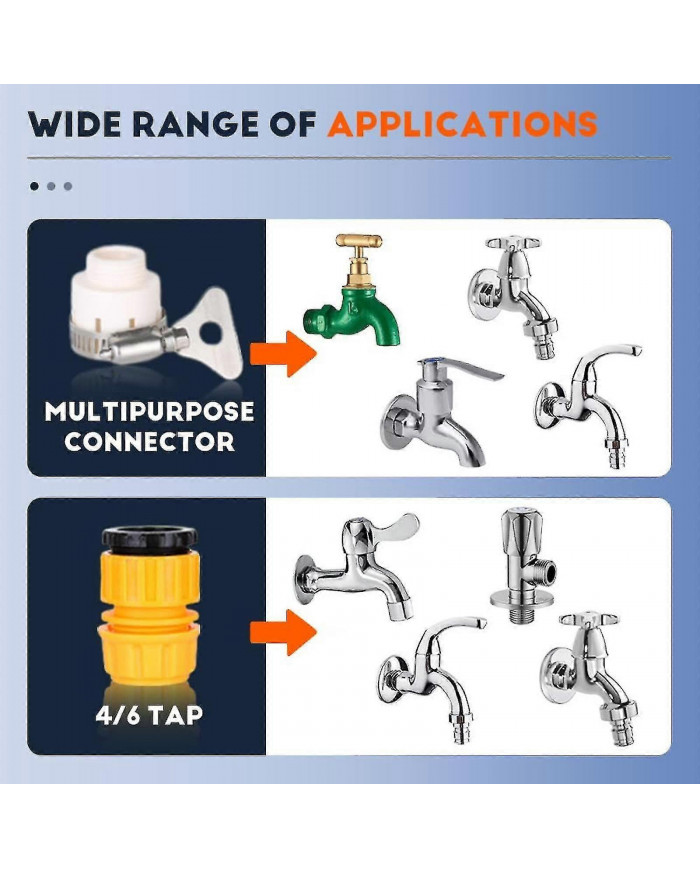 WIDE RANGE OF APPLICATIONS

MULTIPURPOSE CONNECTOR

4/6 TAP