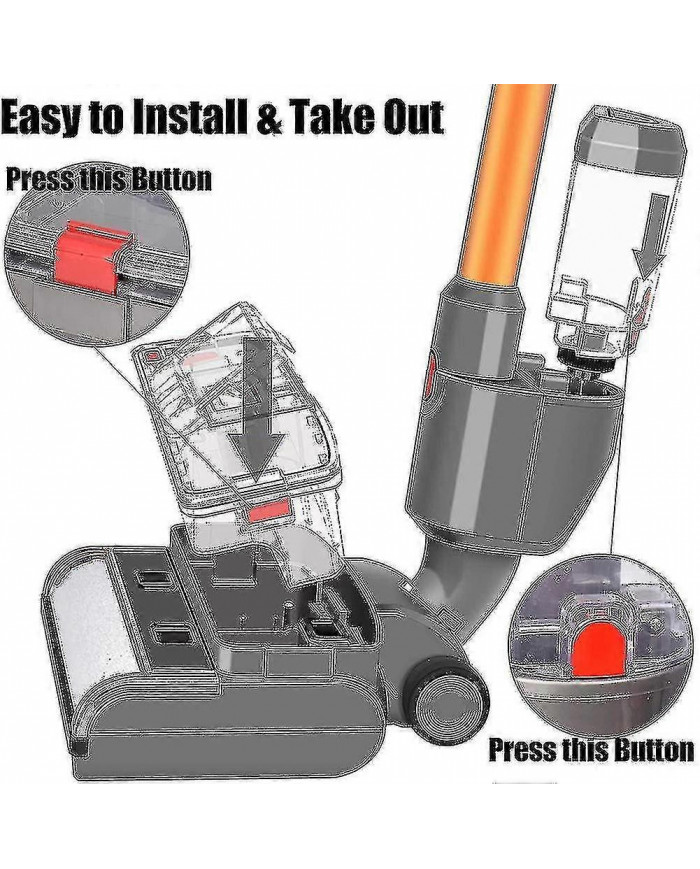 Easy to Install & Take Out

Press this Button

Press this Button