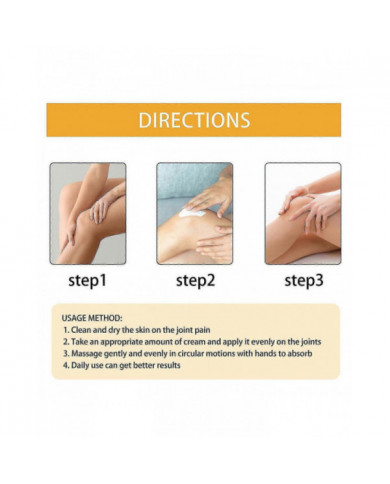 DIRECTIONS

step1

step2

step3

USAGE METHOD:
1. Clean and dry the skin on the joint pain
2. Take an appropriate amount of cream and apply it evenly on the joints
3. Massage gently and evenly in circular motions with hands to absorb
4. Daily use can get better results