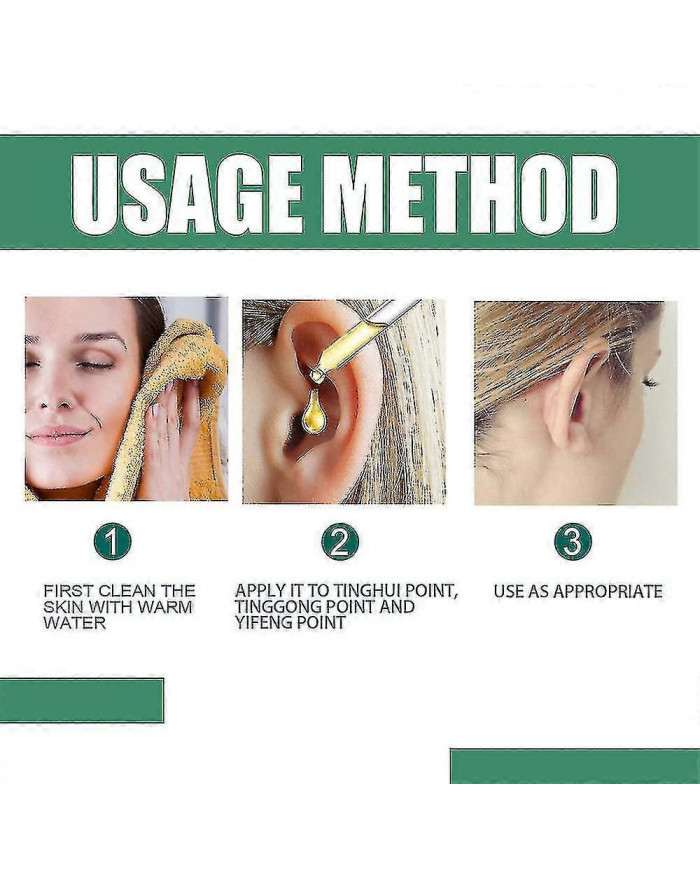 USAGE METHOD

1

FIRST CLEAN THE SKIN WITH WARM WATER

2

APPLY IT TO TINGHUI POINT, TINGGONG POINT AND YIFENG POINT

3

USE AS APPROPRIATE