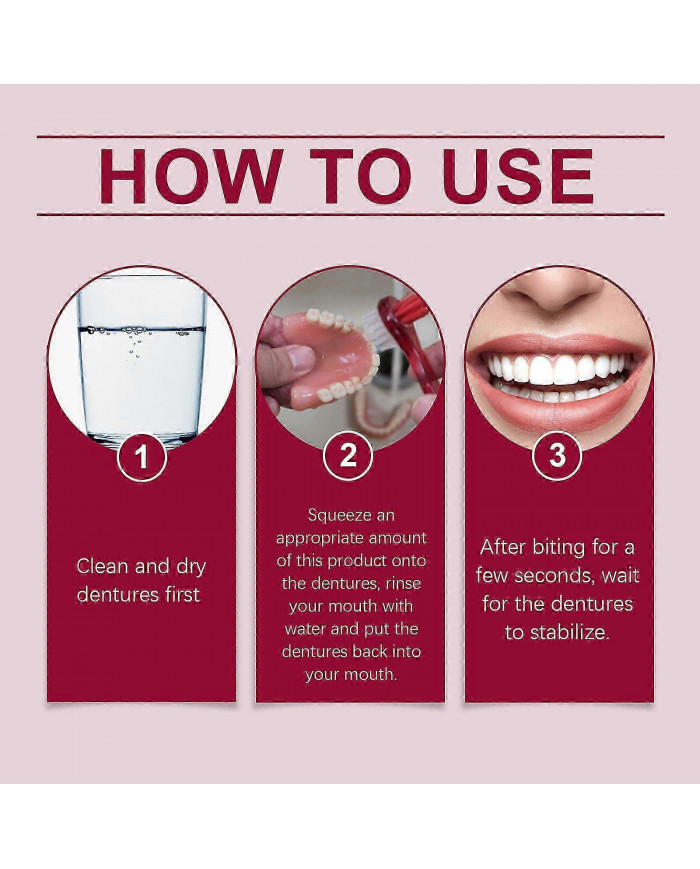 HOW TO USE

1

Clean and dry dentures first

2

Squeeze an appropriate amount of this product onto the dentures, rinse your mouth with water and put the dentures back into your mouth.

3

After biting for a few seconds, wait for the dentures to stabilize.