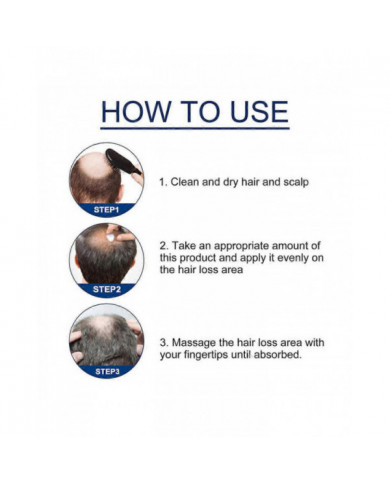 HOW TO USE

STEP1

1. Clean and dry hair and scalp

STEP2

2. Take an appropriate amount of this product and apply it evenly on the hair loss area

STEP3

3. Massage the hair loss area with your fingertips until absorbed.