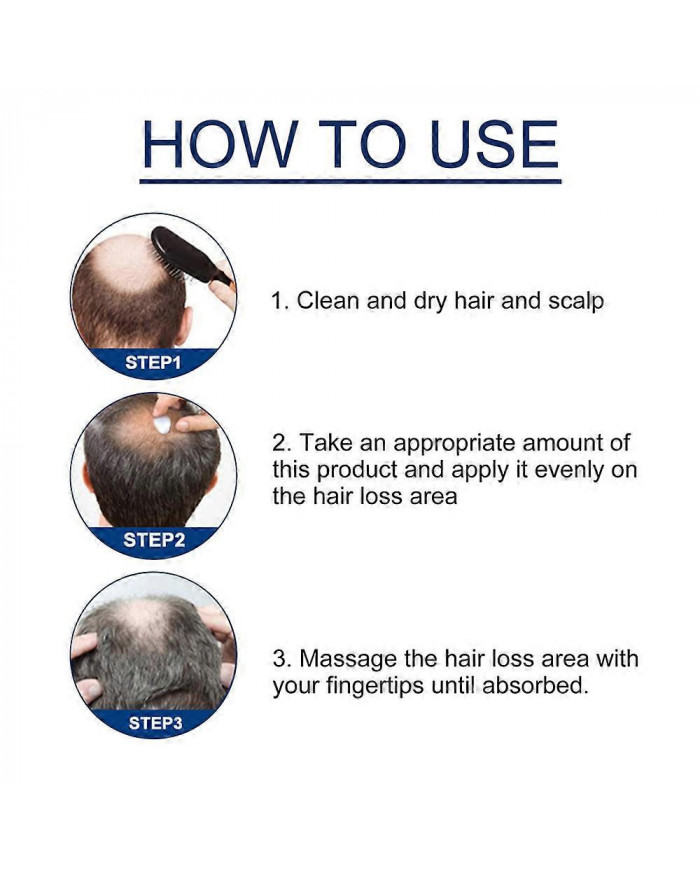 HOW TO USE

STEP1

1. Clean and dry hair and scalp

STEP2

2. Take an appropriate amount of this product and apply it evenly on the hair loss area

STEP3

3. Massage the hair loss area with your fingertips until absorbed.