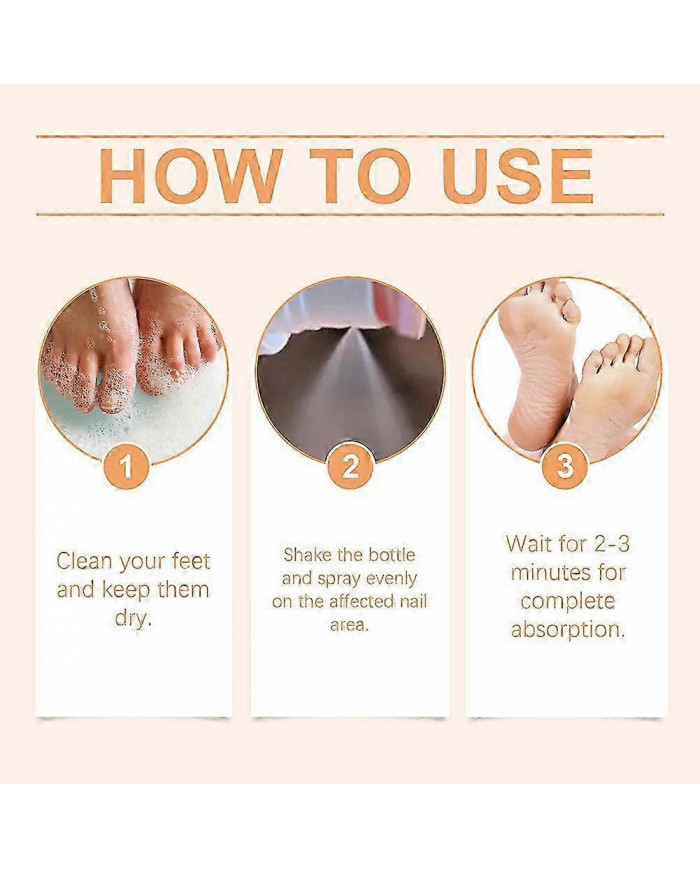 HOW TO USE

1

Clean your feet and keep them dry.

2

Shake the bottle and spray evenly on the affected nail area.

3

Wait for 2-3 minutes for complete absorption.