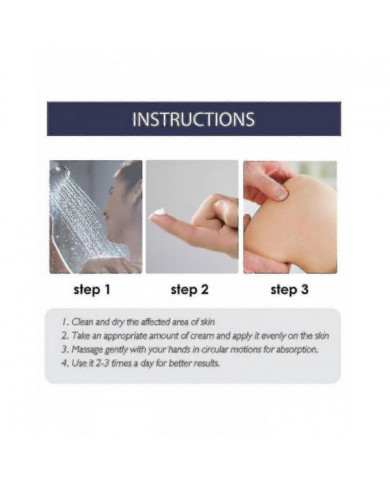 INSTRUCTIONS

step 1

step 2

step 3

1. Clean and dry the affected area of skin
2. Take an appropriate amount of cream and apply it evenly on the skin
3. Massage gently with your hands in circular motions for absorption.
4. Use it 2-3 times a day for better results.