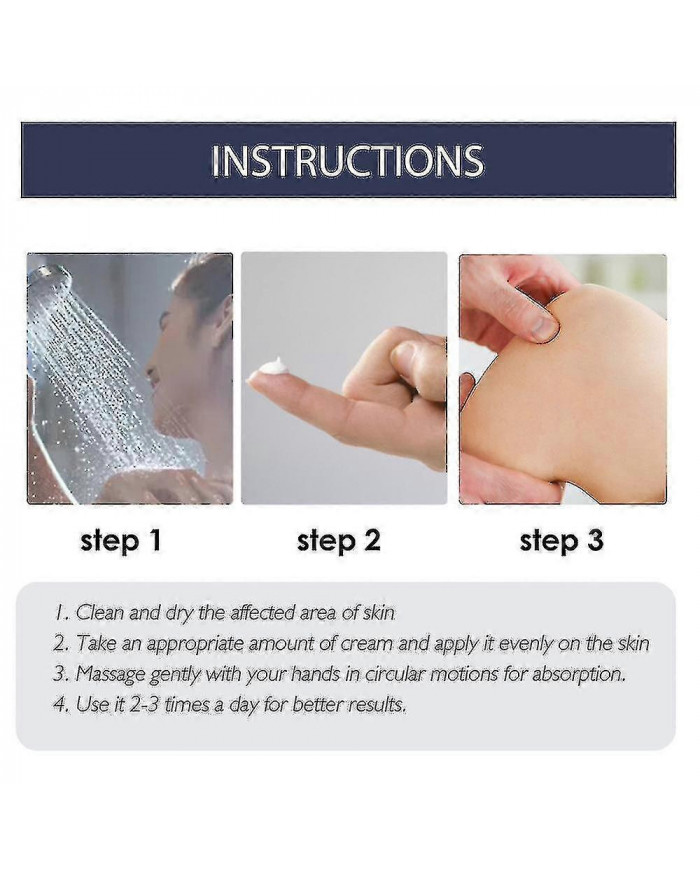 INSTRUCTIONS

step 1

step 2

step 3

1. Clean and dry the affected area of skin
2. Take an appropriate amount of cream and apply it evenly on the skin
3. Massage gently with your hands in circular motions for absorption.
4. Use it 2-3 times a day for better results.