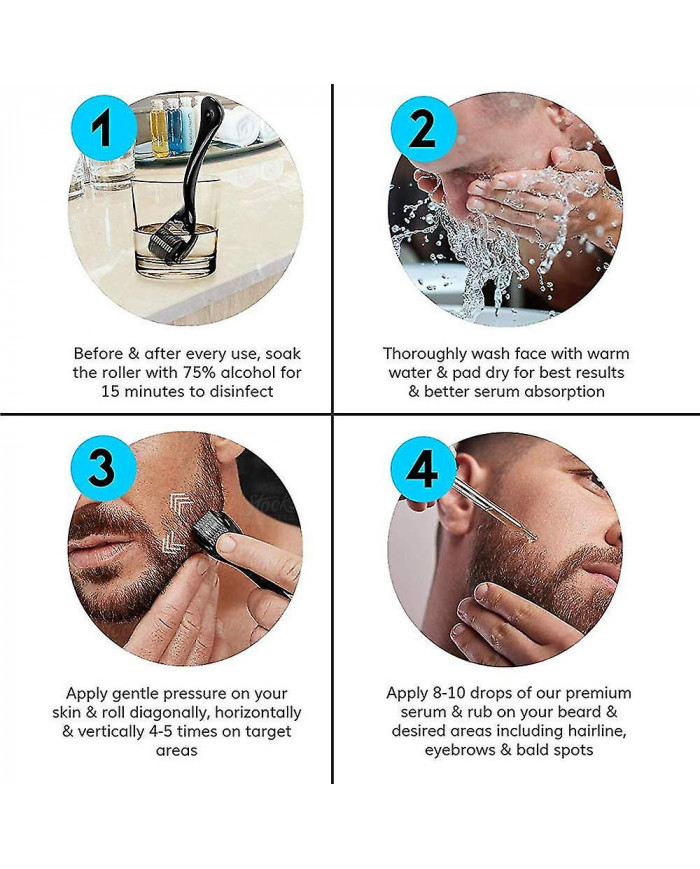 1

Before & after every use, soak the roller with 75% alcohol for 15 minutes to disinfect

2

Thoroughly wash face with warm water & pad dry for best results & better serum absorption

3

Apply gentle pressure on your skin & roll diagonally, horizontally & vertically 4-5 times on target areas

4

Apply 8-10 drops of our premium serum & rub on your beard & desired areas including hairline, eyebrows & bald spots