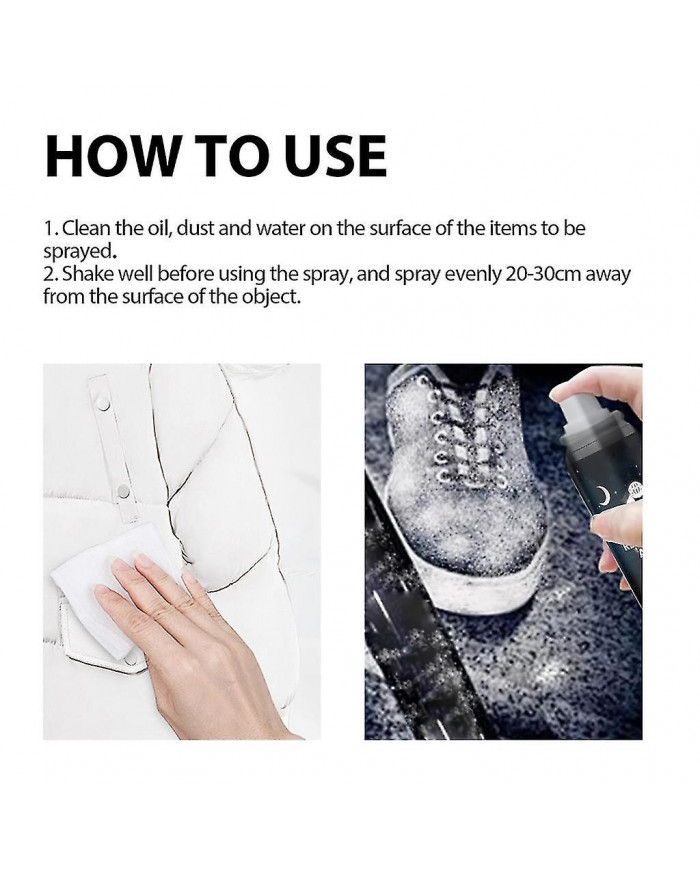 HOW TO USE

1. Clean the oil, dust and water on the surface of the items to be sprayed.
2. Shake well before using the spray, and spray evenly 20-30cm away from the surface of the object.