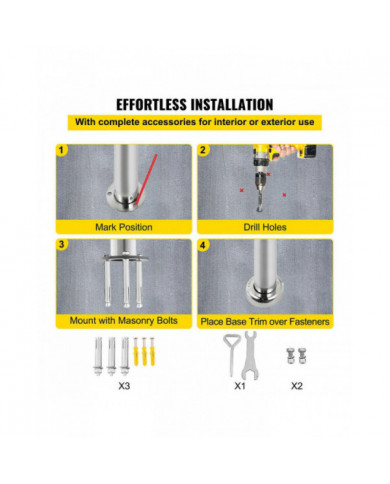 EFFORTLESS INSTALLATION

With complete accessories for interior or exterior use

1

Mark Position

2

Drill Holes

3

Mount with Masonry Bolts

4

Place Base Trim over Fasteners

X3

X1

X2