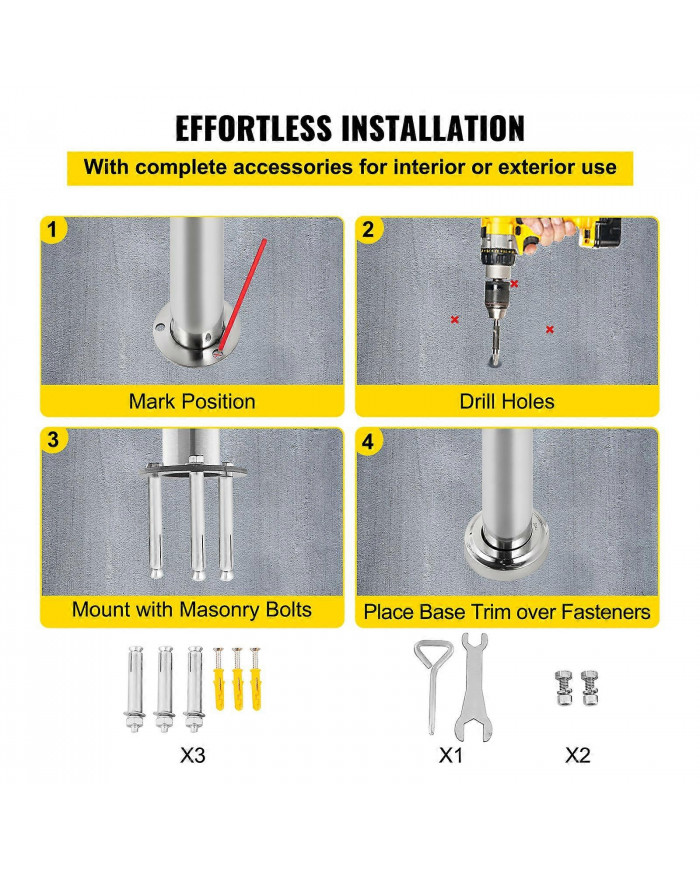 EFFORTLESS INSTALLATION

With complete accessories for interior or exterior use

1

Mark Position

2

Drill Holes

3

Mount with Masonry Bolts

4

Place Base Trim over Fasteners

X3

X1

X2