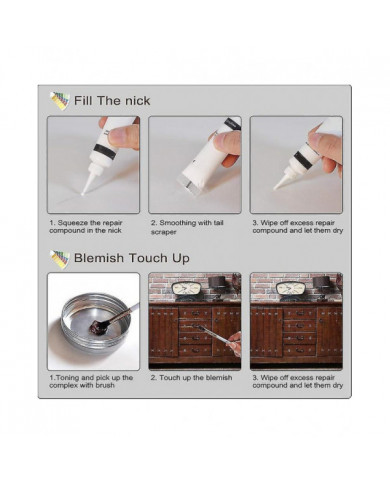 Fill The nick

1. Squeeze the repair compound in the nick

2. Smoothing with tail scraper

3. Wipe off excess repair compound and let them dry

Blemish Touch Up

1.Toning and pick up the complex with brush

2. Touch up the blemish

3. Wipe off excess repair compound and let them dry