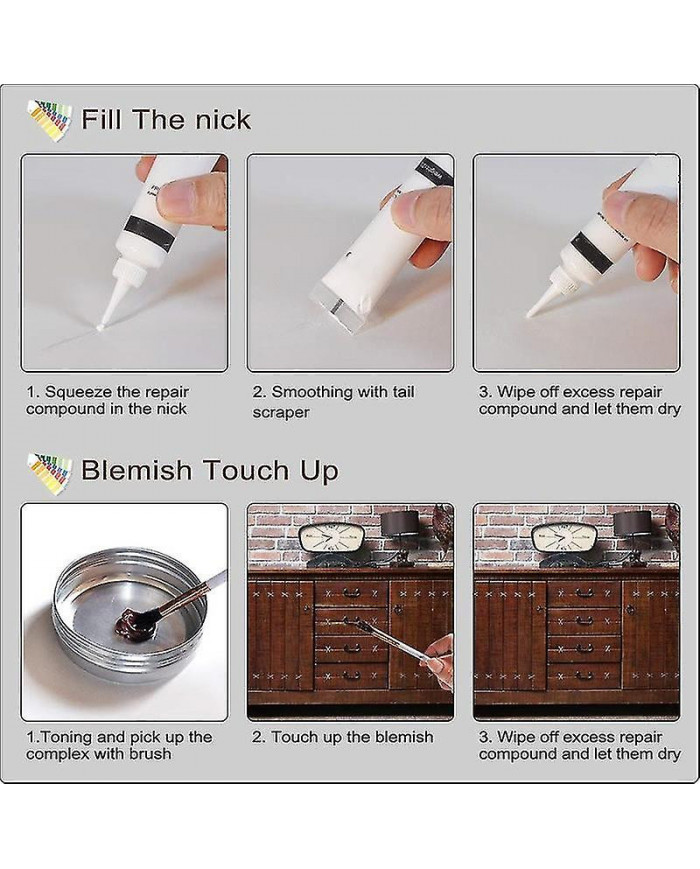 Fill The nick

1. Squeeze the repair compound in the nick

2. Smoothing with tail scraper

3. Wipe off excess repair compound and let them dry

Blemish Touch Up

1.Toning and pick up the complex with brush

2. Touch up the blemish

3. Wipe off excess repair compound and let them dry