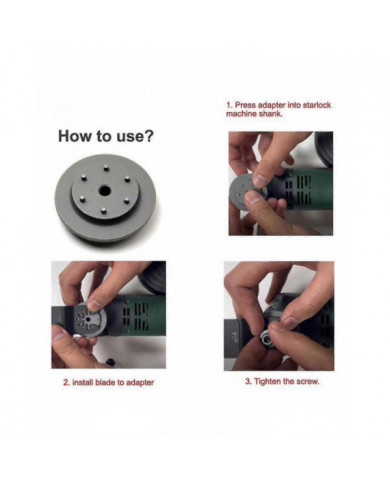 How to use?

1. Press adapter into starlock machine shank.

2. install blade to adapter

3. Tighten the screw.