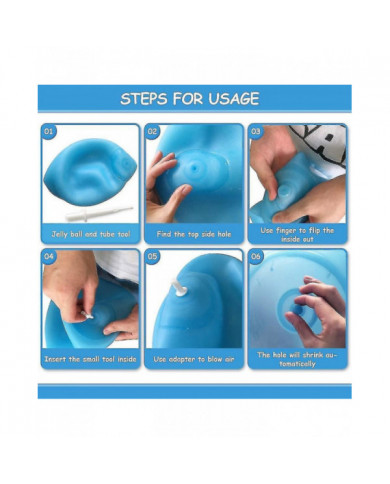 STEPS FOR USAGE

01

Jelly ball and tube tool

02

Find the top side hole

03

Use finger to flip the inside out

04

Insert the small tool inside

05

Use adopter to blow air

06

The hole will shrink automatically