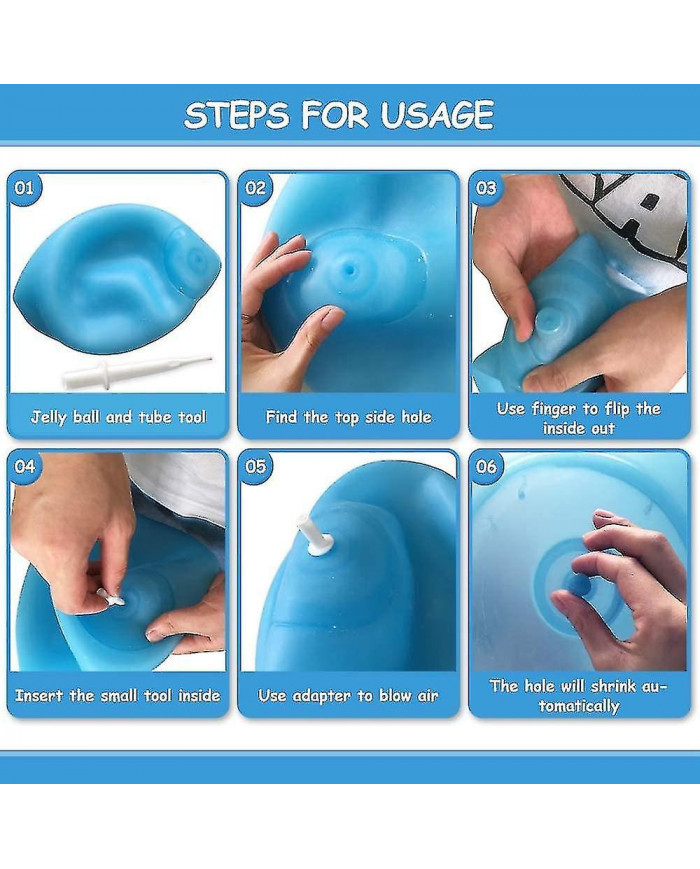 STEPS FOR USAGE

01
Jelly ball and tube tool

02
Find the top side hole

03
Use finger to flip the inside out

04
Insert the small tool inside

05
Use adapter to blow air

06
The hole will shrink automatically