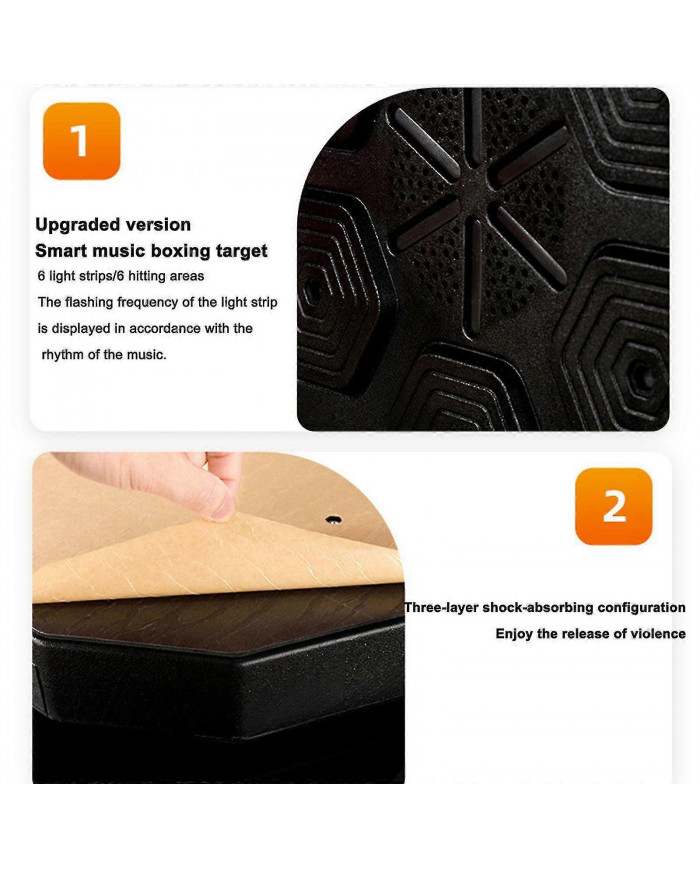 1

Upgraded version
Smart music boxing target
6 light strips/6 hitting areas
The flashing frequency of the light strip is displayed in accordance with the rhythm of the music.

2

Three-layer shock-absorbing configuration
Enjoy the release of violence