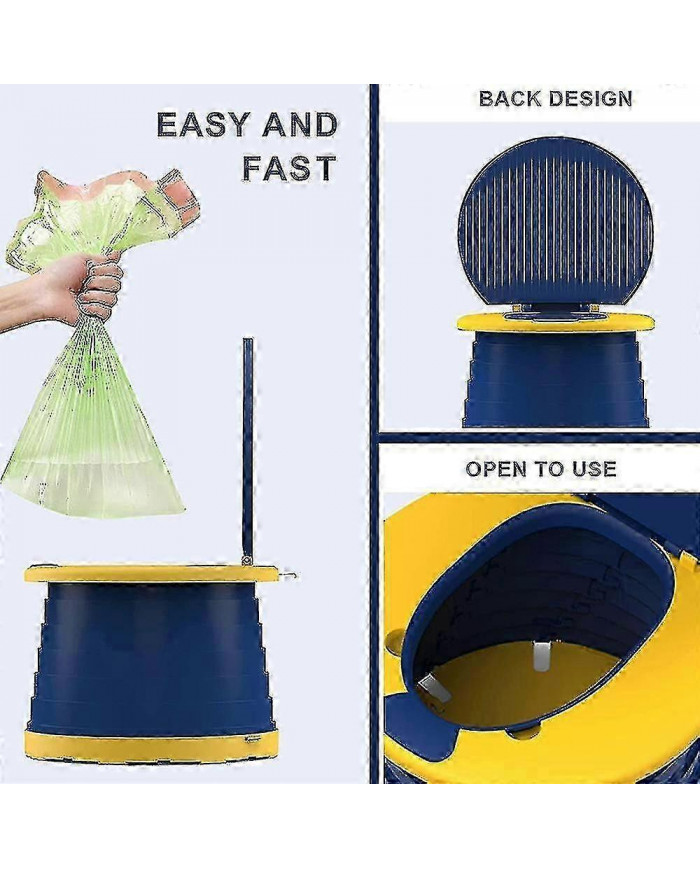 EASY AND FAST

BACK DESIGN

OPEN TO USE