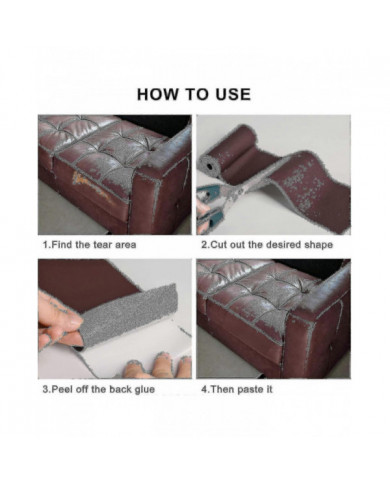 HOW TO USE

1.Find the tear area

2.Cut out the desired shape

3.Peel off the back glue

4.Then paste it