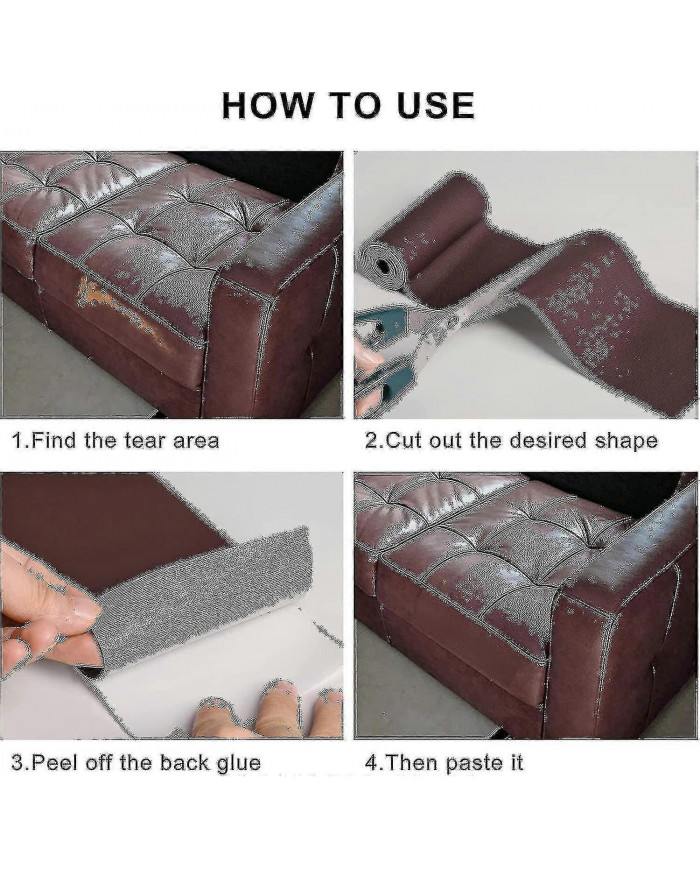 HOW TO USE

1.Find the tear area

2.Cut out the desired shape

3.Peel off the back glue

4.Then paste it