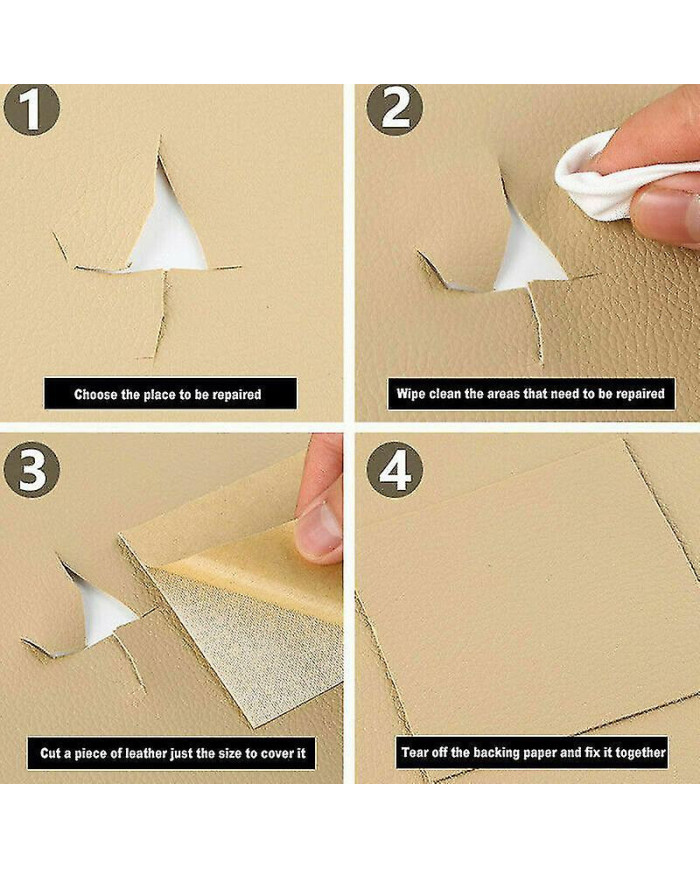 1

Choose the place to be repaired

2

Wipe clean the areas that need to be repaired

3

Cut a piece of leather just the size to cover it

4

Tear off the backing paper and fix it together